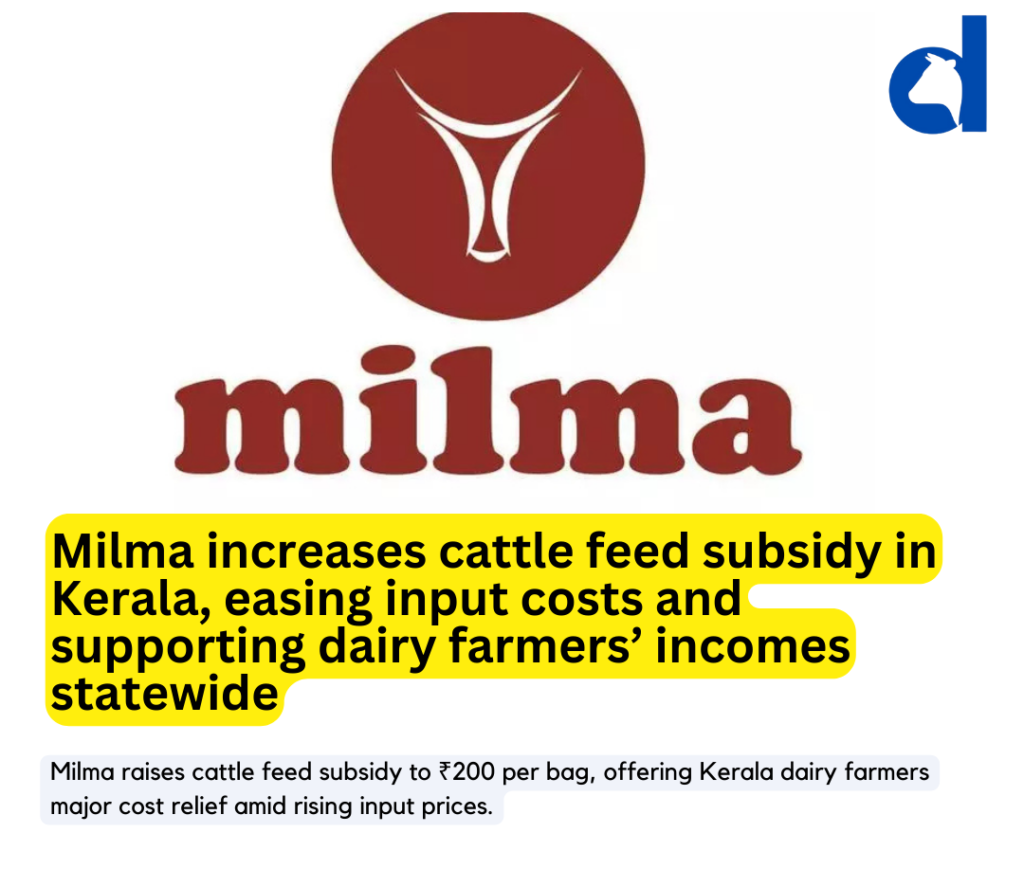 milma

Milma increases cattle feed subsidy in Kerala, easing input costs and supporting dairy farmers' incomes statewide

Milma raises cattle feed subsidy to ₹200 per bag, offering Kerala dairy farmers major cost relief amid rising input prices.